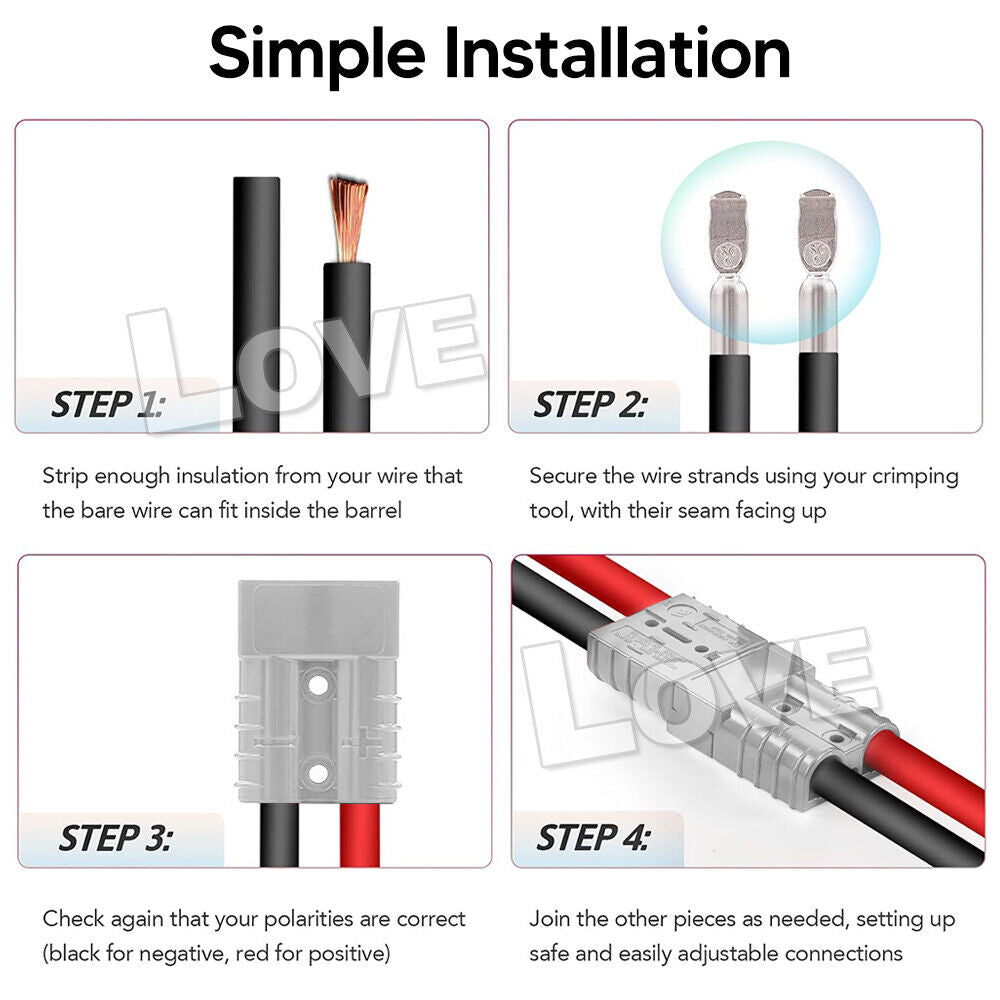 Simple Installation

LOVE

STEP 1:

Strip enough insulation from your wire that the bare wire can fit inside the barrel

STEP 2:

Secure the wire strands using your crimping tool, with their seam facing up

STEP 3:

Check again that your polarities are correct (black for negative, red for positive)

LOVE

STEP 4:

Join the other pieces as needed, setting up safe and easily adjustable connections