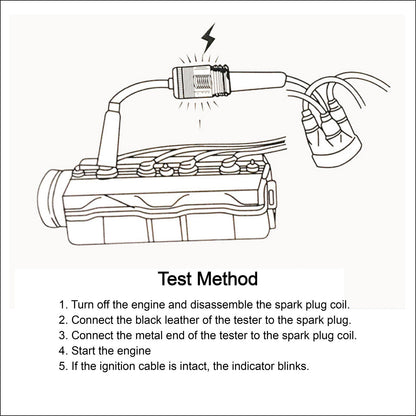 Test Method

1. Turn off the engine and disassemble the spark plug coil.
2. Connect the black leather of the tester to the spark plug.
3. Connect the metal end of the tester to the spark plug coil.
4. Start the engine
5. If the ignition cable is intact, the indicator blinks.