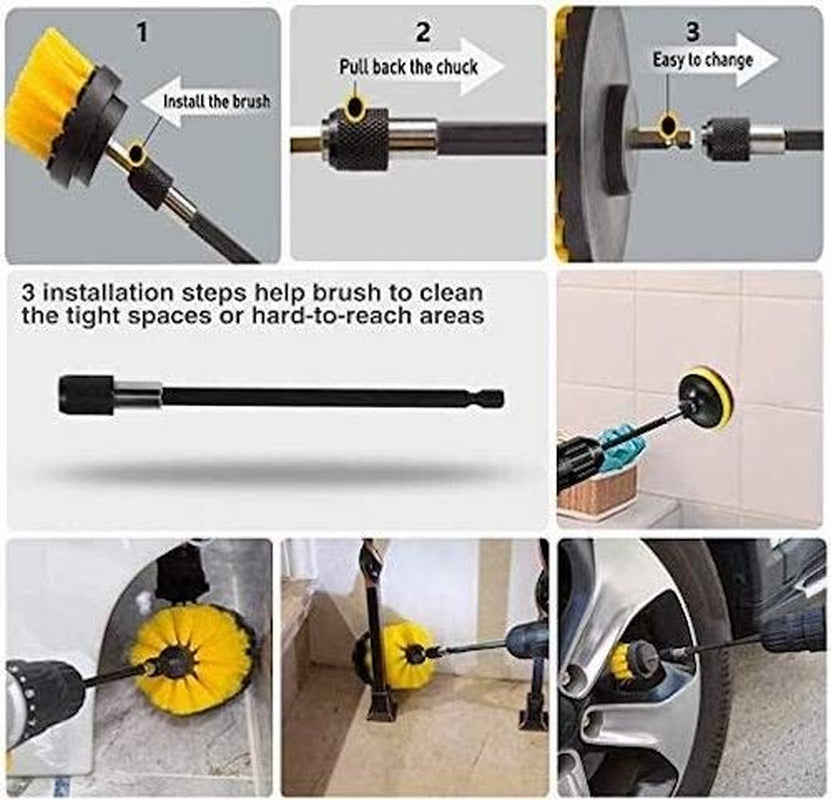 1

Install the brush

2

Pull back the chuck

3

Easy to change

3 installation steps help brush to clean the tight spaces or hard-to-reach areas