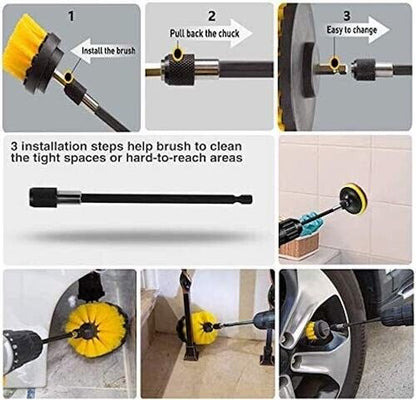 1
Install the brush

2
Pull back the chuck

3
Easy to change

3 installation steps help brush to clean the tight spaces or hard-to-reach areas